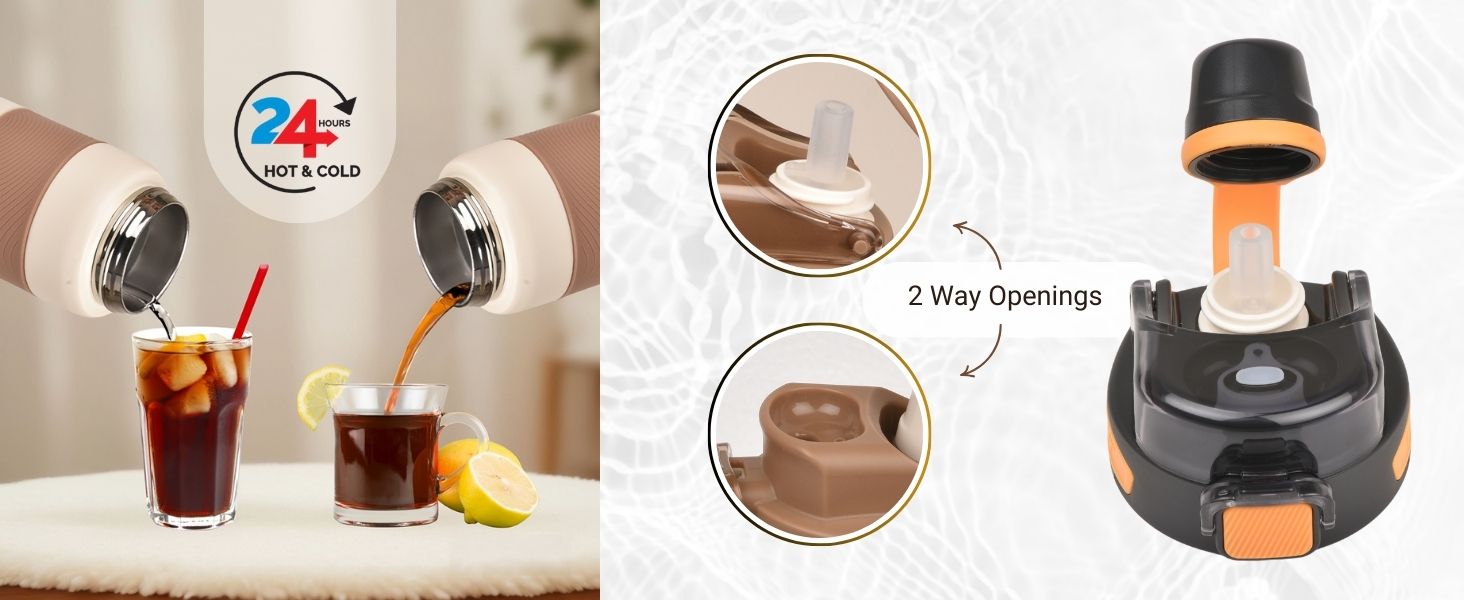 24 HOURS
HOT & COLD

2 Way Openings